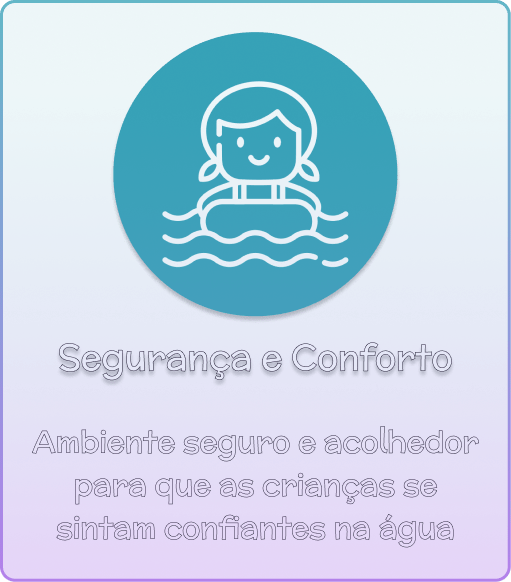 Segurança e Conforto

Ambiente seguro e acolhedor para que as crianças se sintam confiantes na água